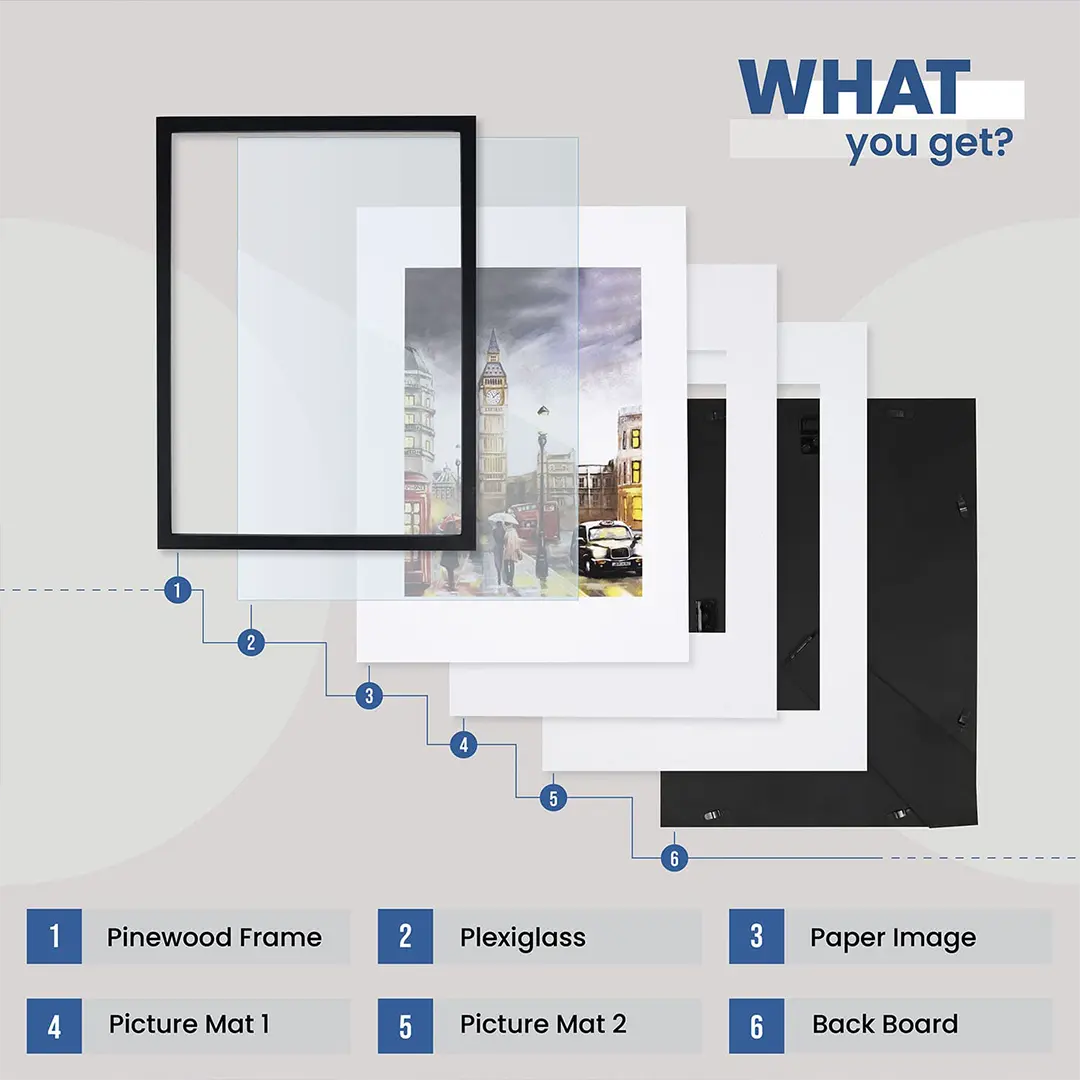 WHAT
you get?

1
2
3
4
5
6

1 Pinewood Frame
2 Plexiglass
3 Paper Image
4 Picture Mat 1
5 Picture Mat 2
6 Back Board